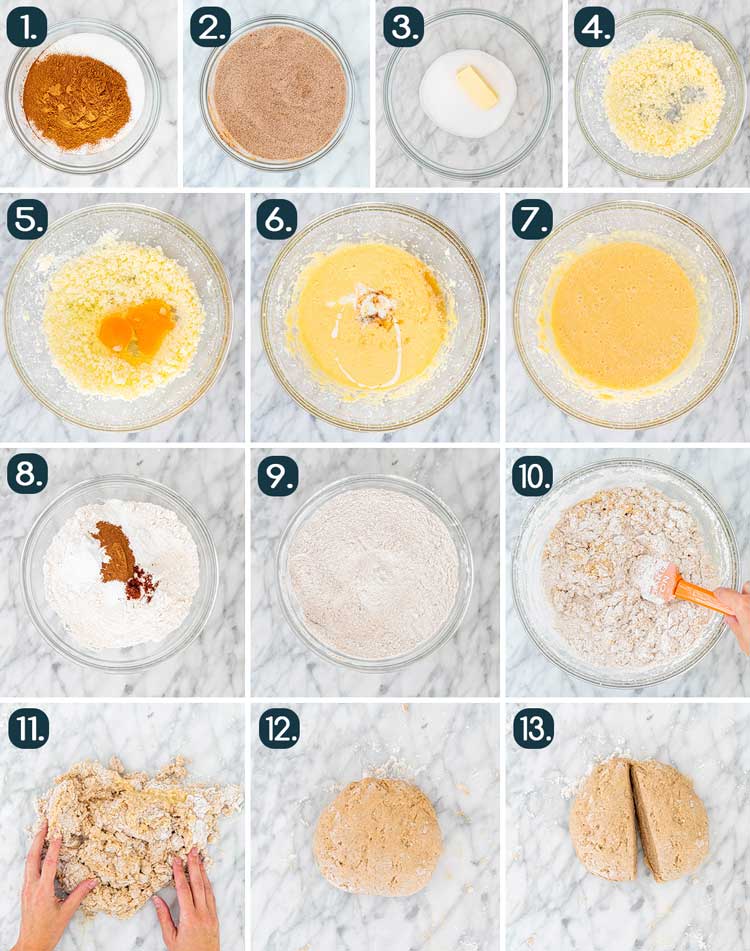 1.

2.

3.

4.

5.

6.

7.

8.

9.

10.

11.

12.

13.